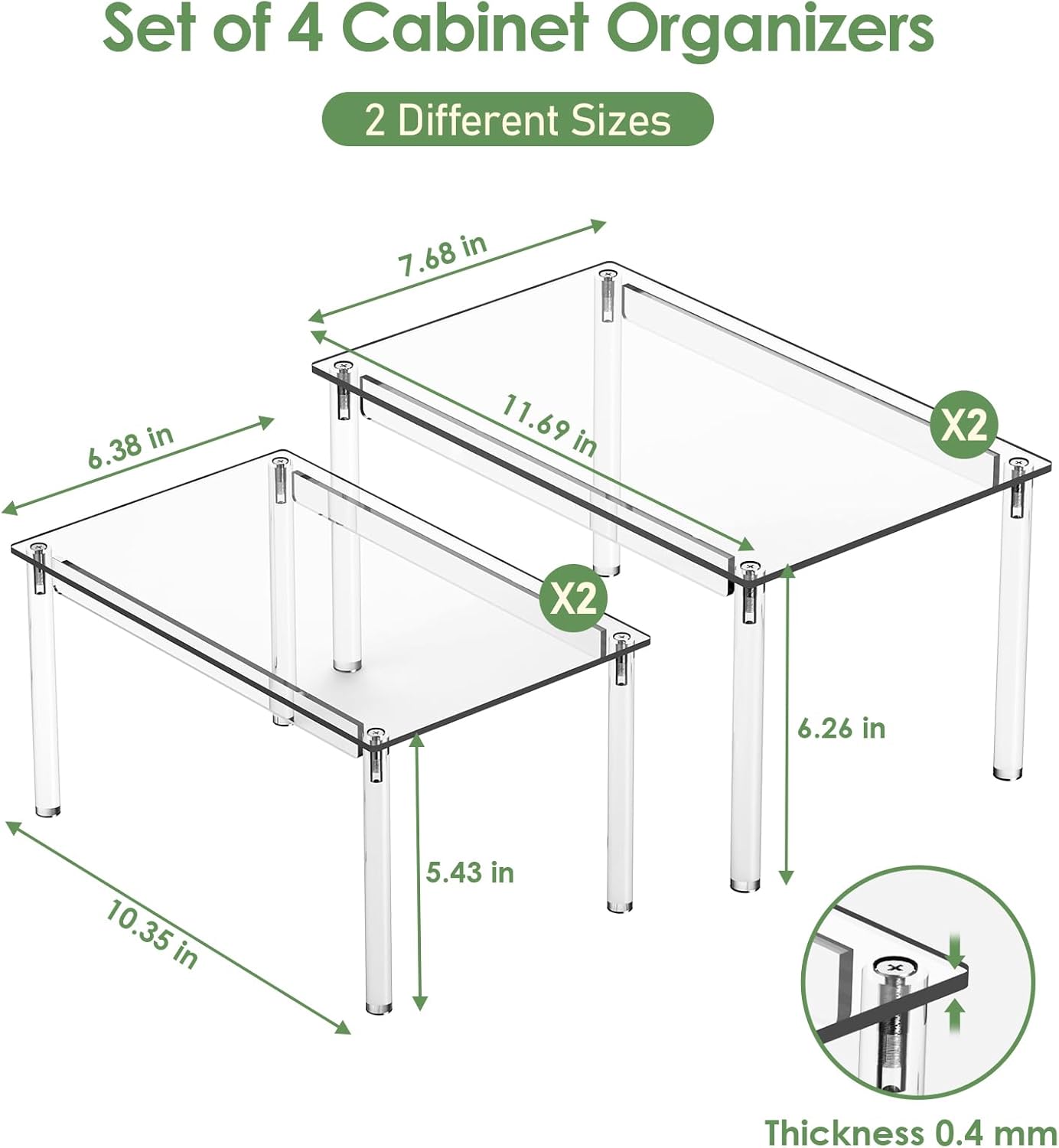 Set of 4 Cabinet Organizers

2 Different Sizes

7.68 in

11.69 in

X2

6.38 in

X2

6.26 in

5.43 in

10.35 in

Thickness 0.4 mm