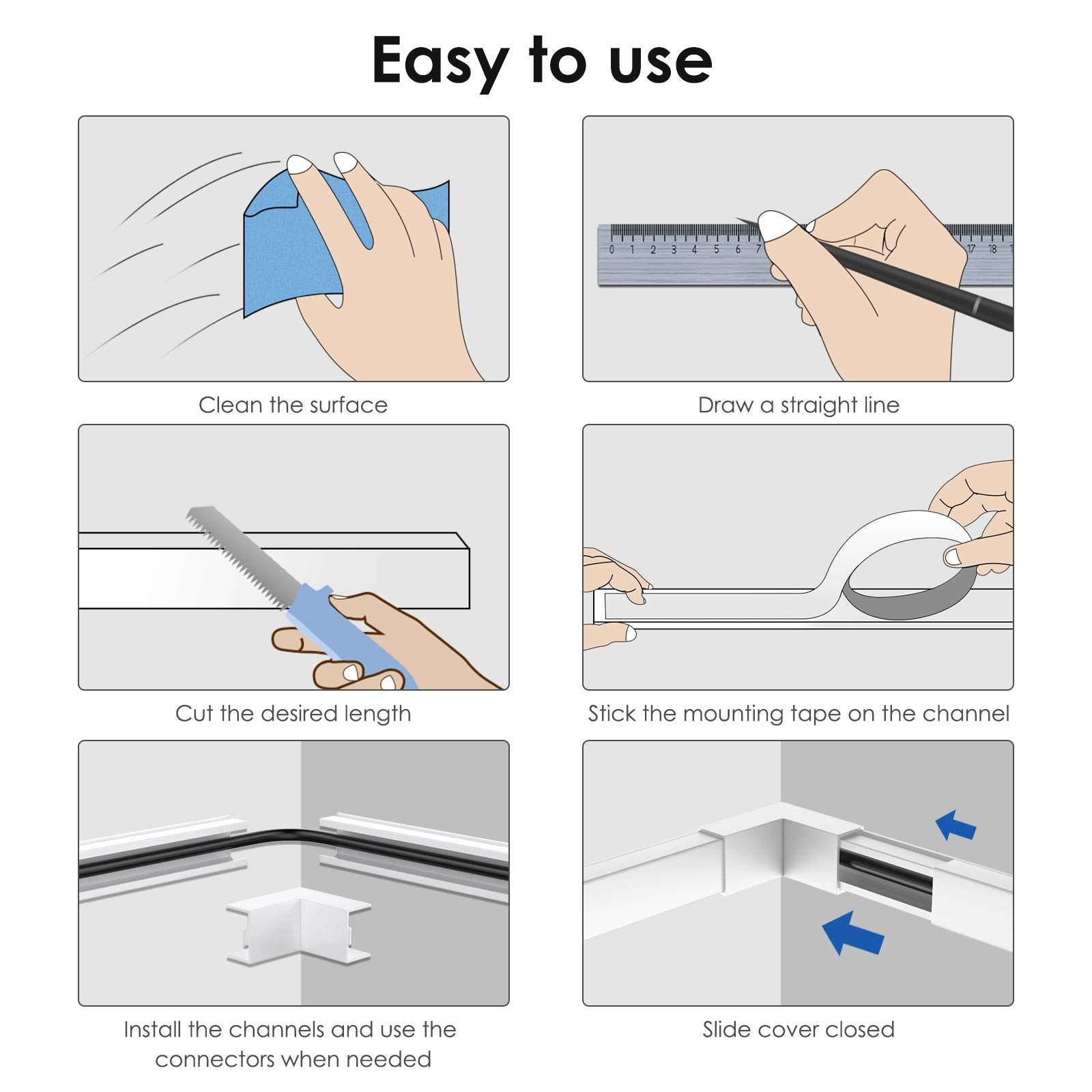 Easy to use

0 1 2 3 4 5 6 7 17 18

Clean the surface

Draw a straight line

Cut the desired length

Stick the mounting tape on the channel

Install the channels and use the connectors when needed

Slide cover closed