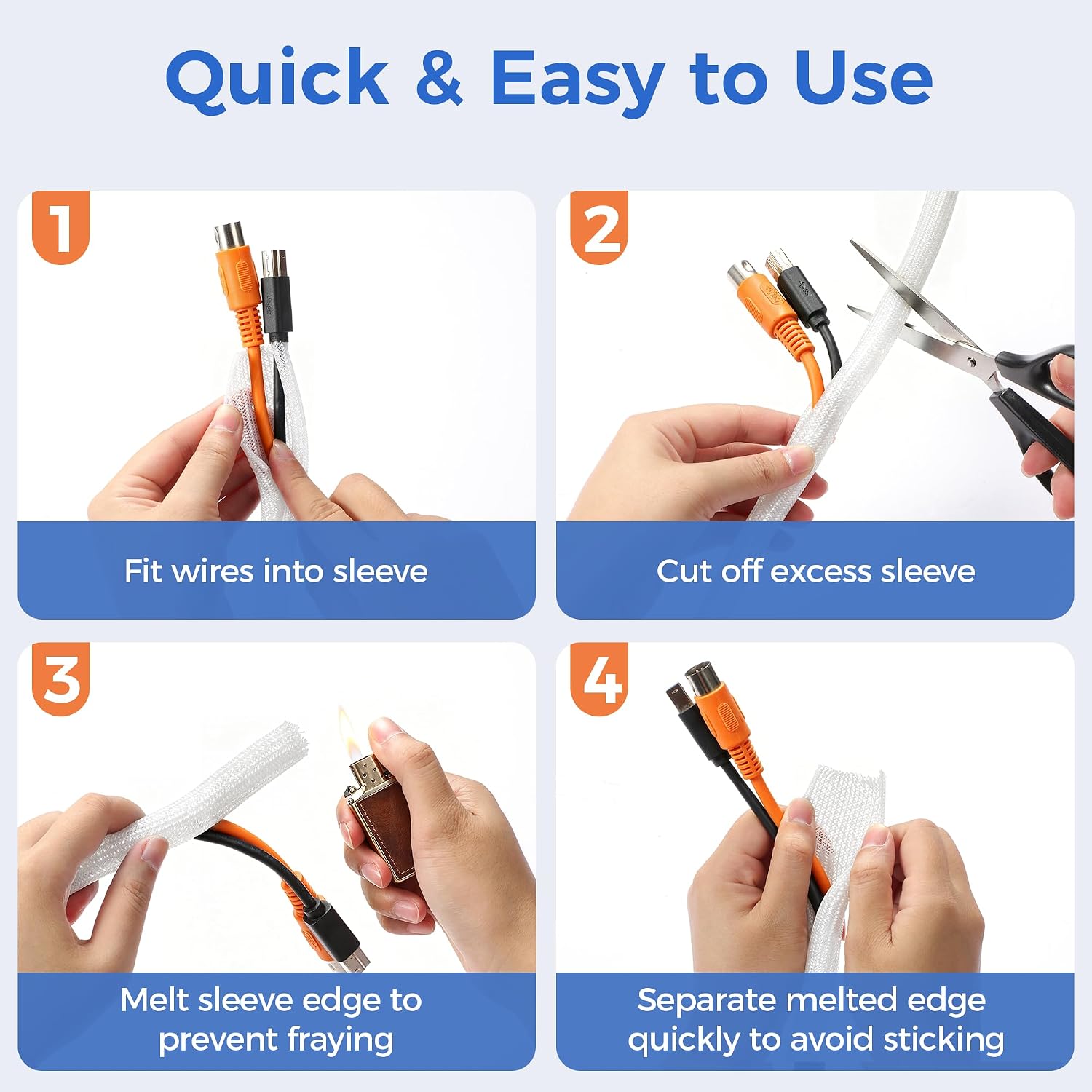 Quick & Easy to Use

1

Fit wires into sleeve

2

Cut off excess sleeve

3

Melt sleeve edge to prevent fraying

4

Separate melted edge quickly to avoid sticking