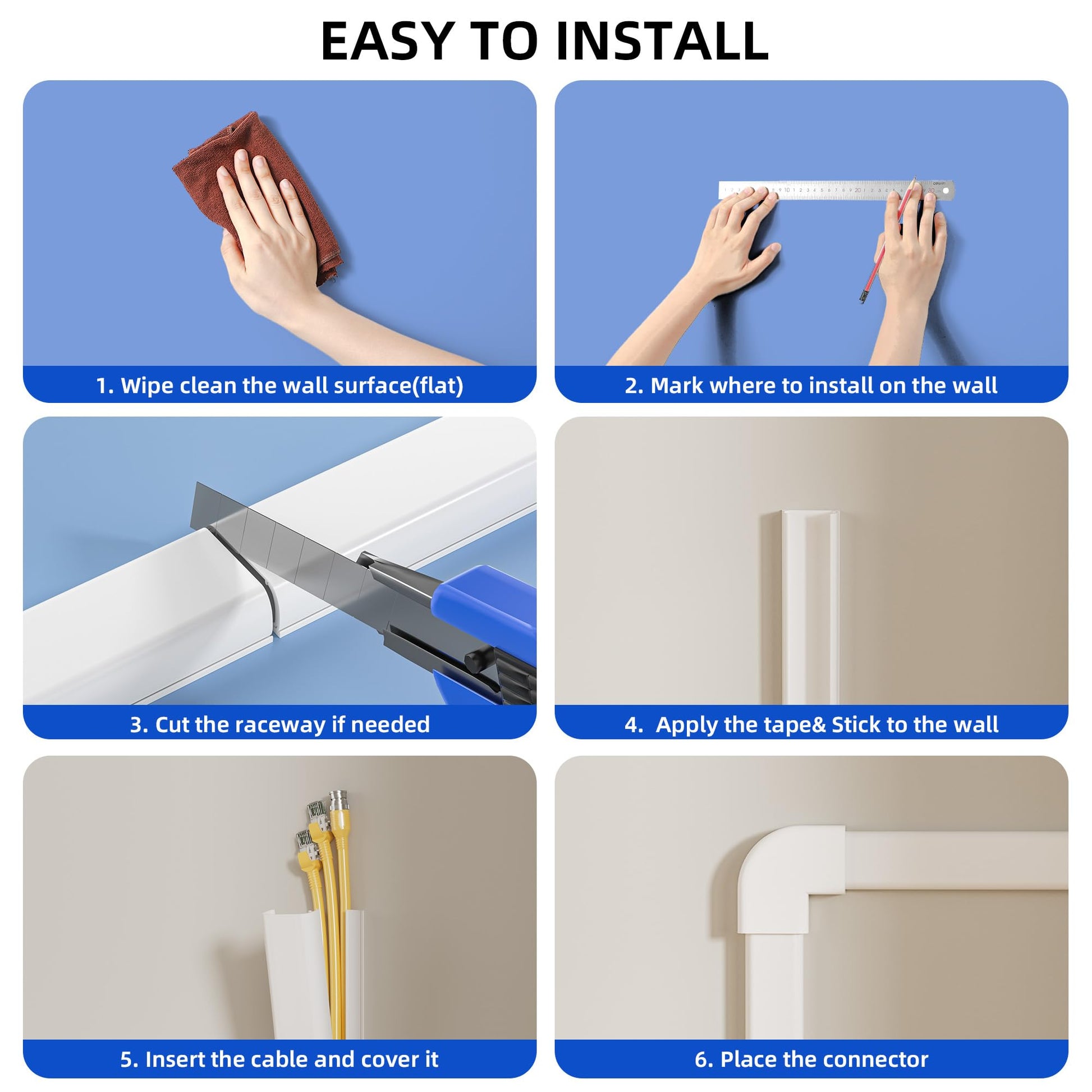 EASY TO INSTALL

1. Wipe clean the wall surface(flat)

2. Mark where to install on the wall

3. Cut the raceway if needed

4. Apply the tape& Stick to the wall

5. Insert the cable and cover it

6. Place the connector