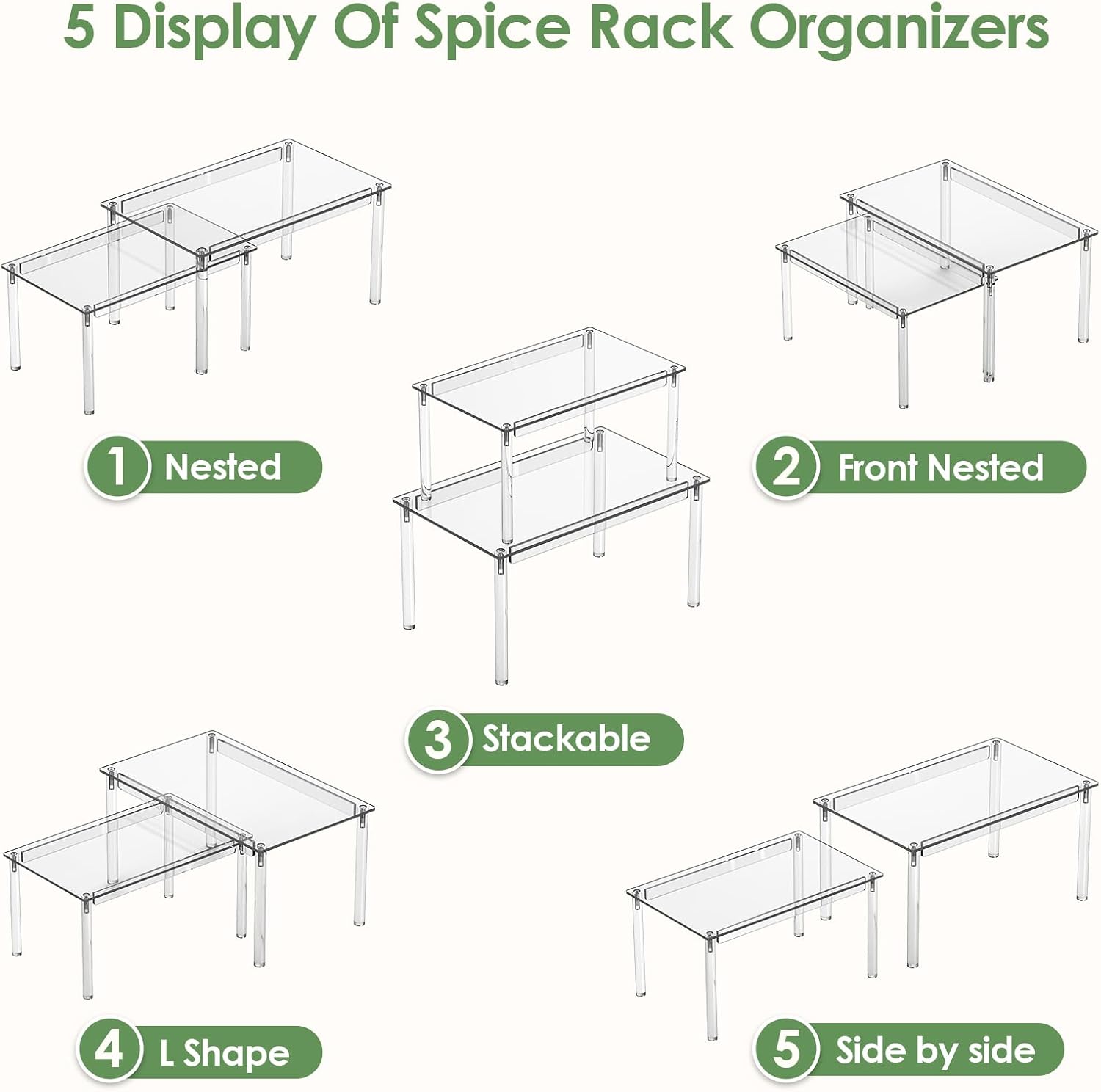 5 Display Of Spice Rack Organizers

1 Nested

2 Front Nested

3 Stackable

4 L Shape

5 Side by side