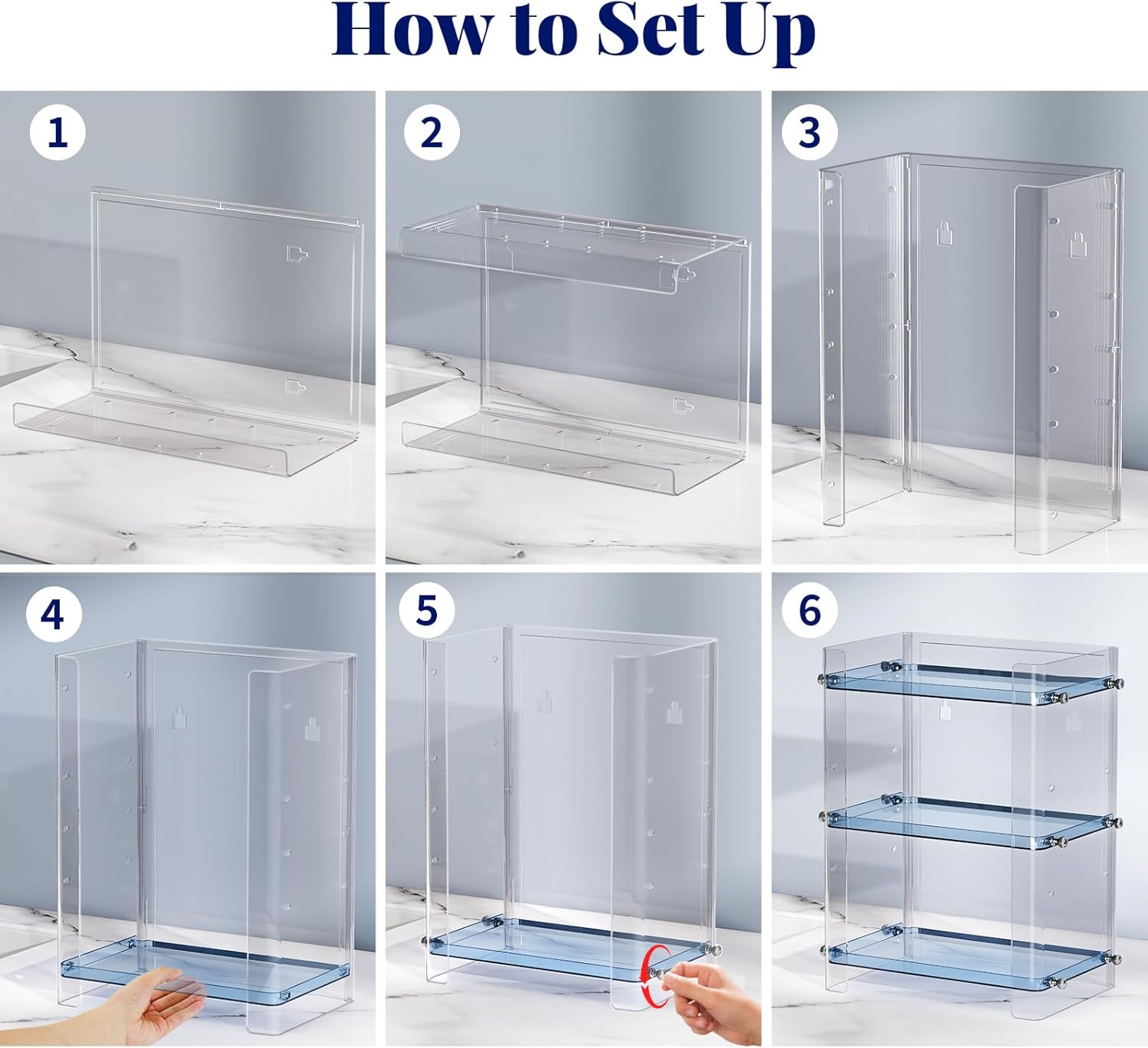 How to Set Up

1

2

3

4

5

6