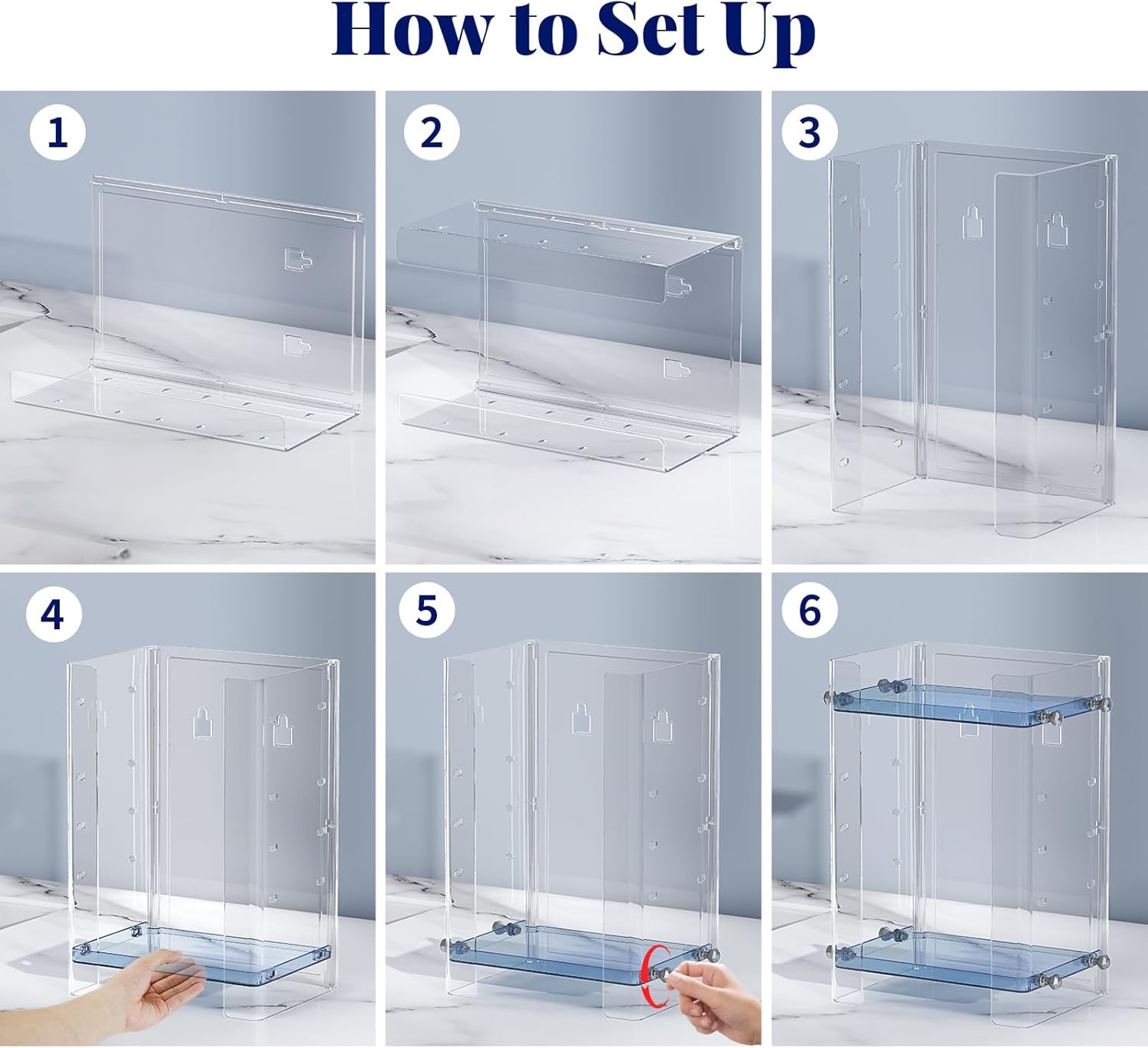 How to Set Up

1

2

3

4

5

6