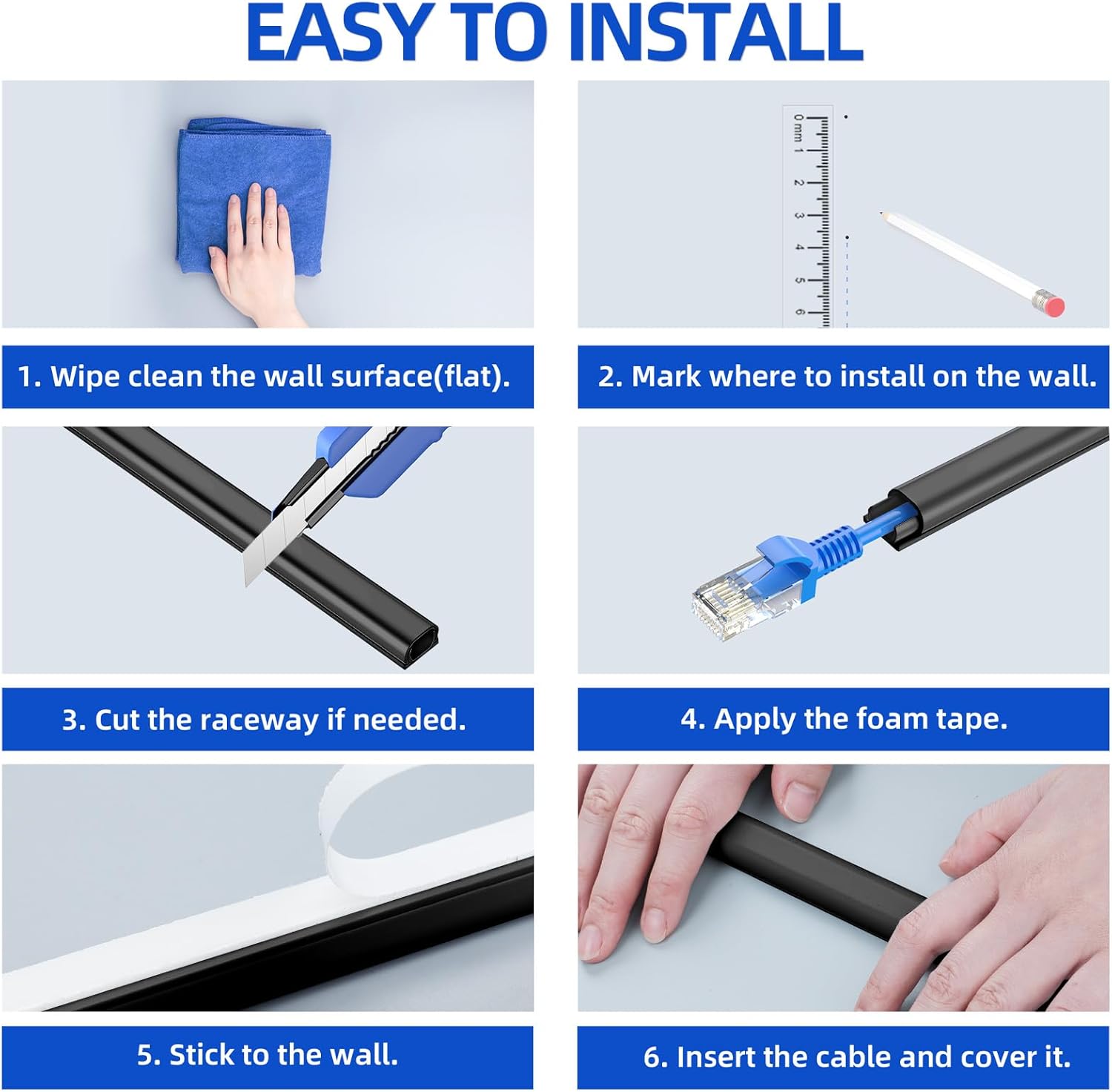 EASY TO INSTALL

0 mm 1 2 3 4 5 6

1. Wipe clean the wall surface(flat).

2. Mark where to install on the wall.

3. Cut the raceway if needed.

4. Apply the foam tape.

5. Stick to the wall.

6. Insert the cable and cover it.