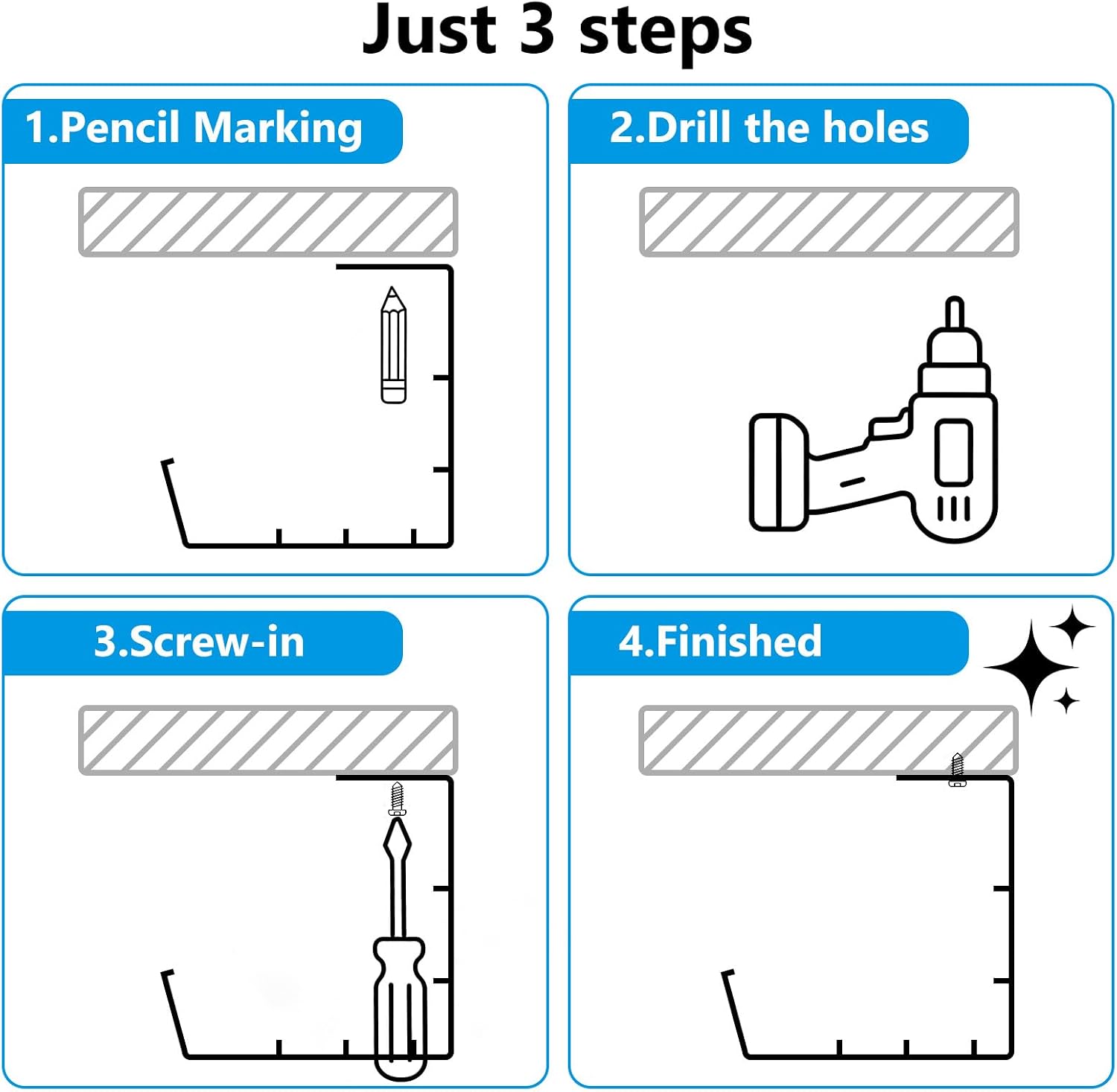 Just 3 steps

1.Pencil Marking

2.Drill the holes

3.Screw-in

4.Finished