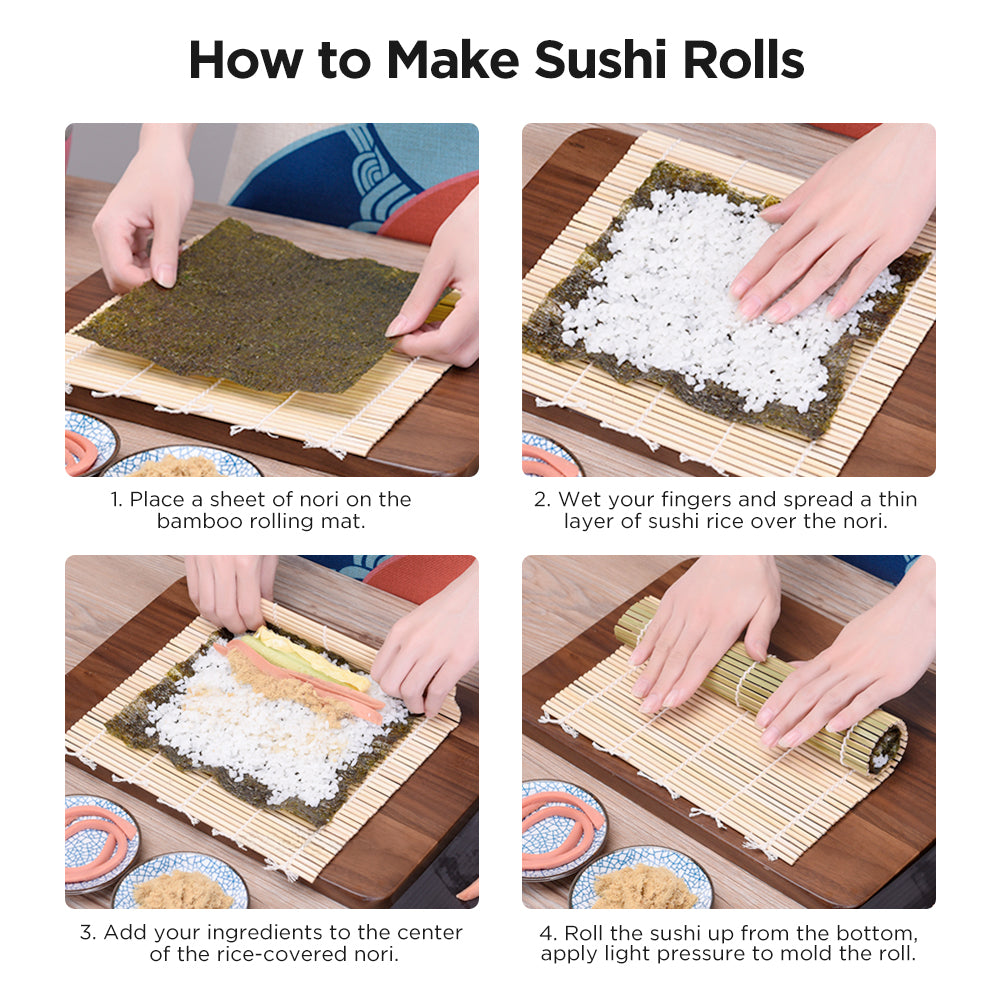 How to Make Sushi Rolls

1. Place a sheet of nori on the bamboo rolling mat.

2. Wet your fingers and spread a thin layer of sushi rice over the nori.

3. Add your ingredients to the center of the rice-covered nori.

4. Roll the sushi up from the bottom, apply light pressure to mold the roll.