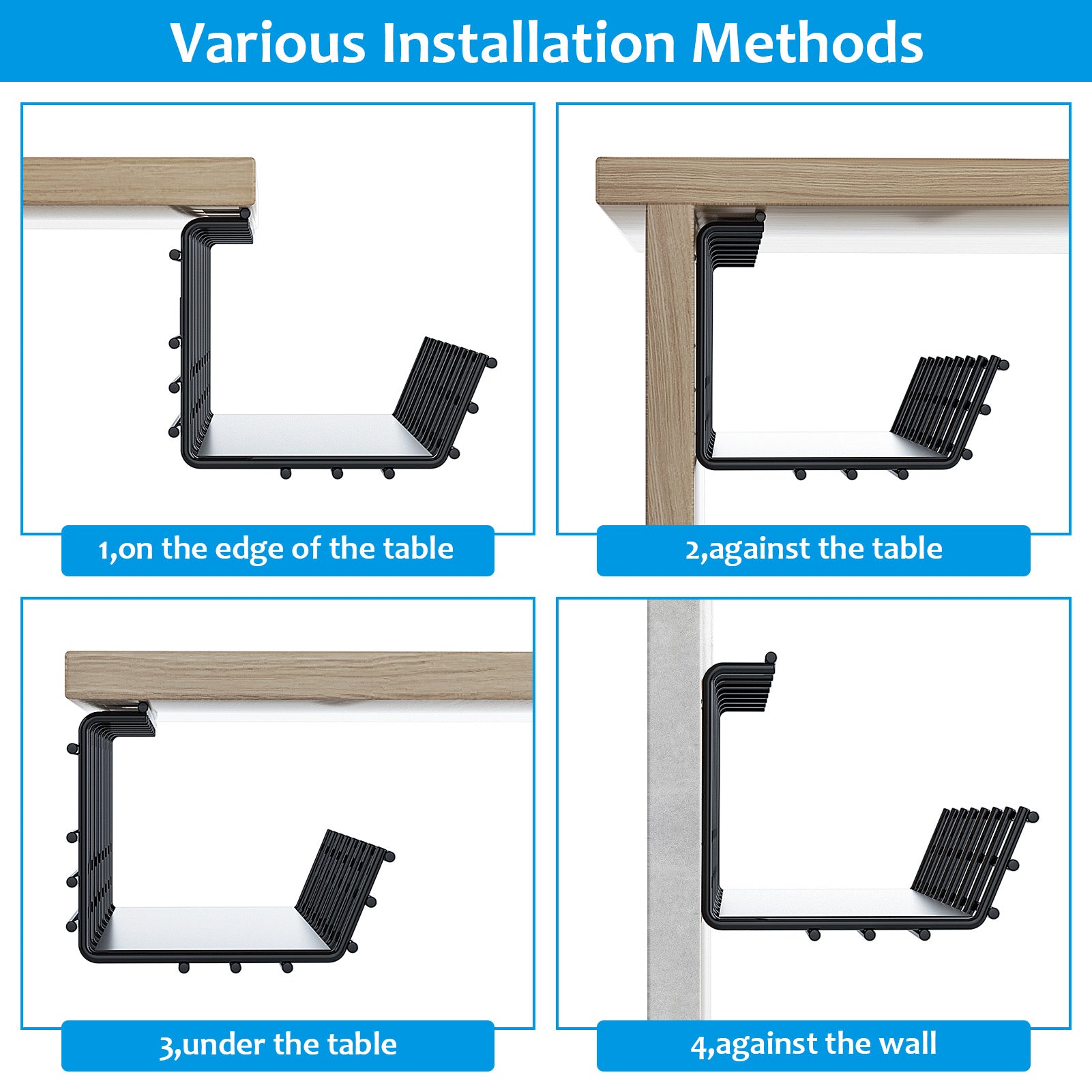 Various Installation Methods

1,on the edge of the table

2,against the table

3,under the table

4,against the wall