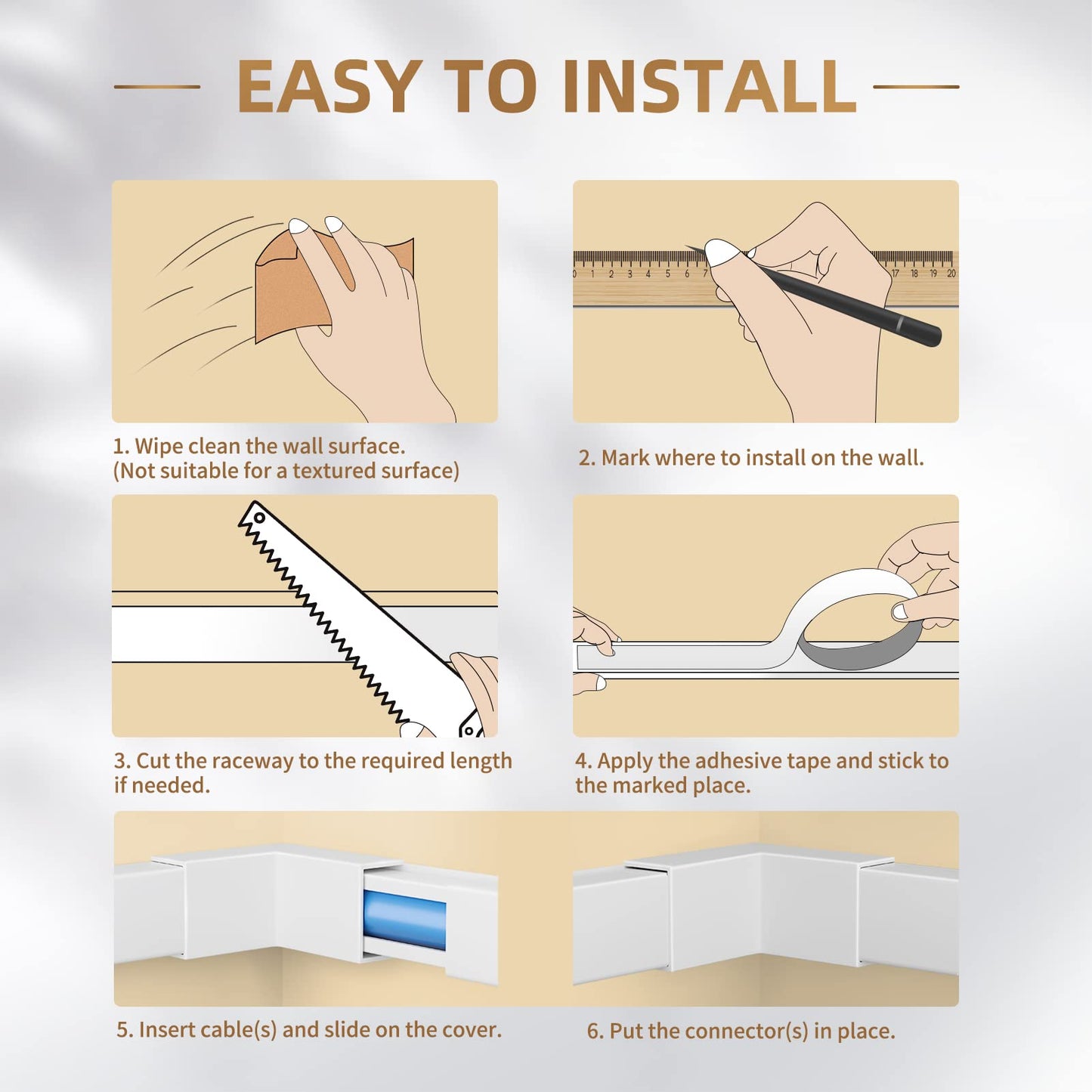 EASY TO INSTALL

0 1 2 3 4 5 6 7 17 18 19 20

1. Wipe clean the wall surface.
(Not suitable for a textured surface)

2. Mark where to install on the wall.

3. Cut the raceway to the required length if needed.

4. Apply the adhesive tape and stick to the marked place.

5. Insert cable(s) and slide on the cover.

6. Put the connector(s) in place.