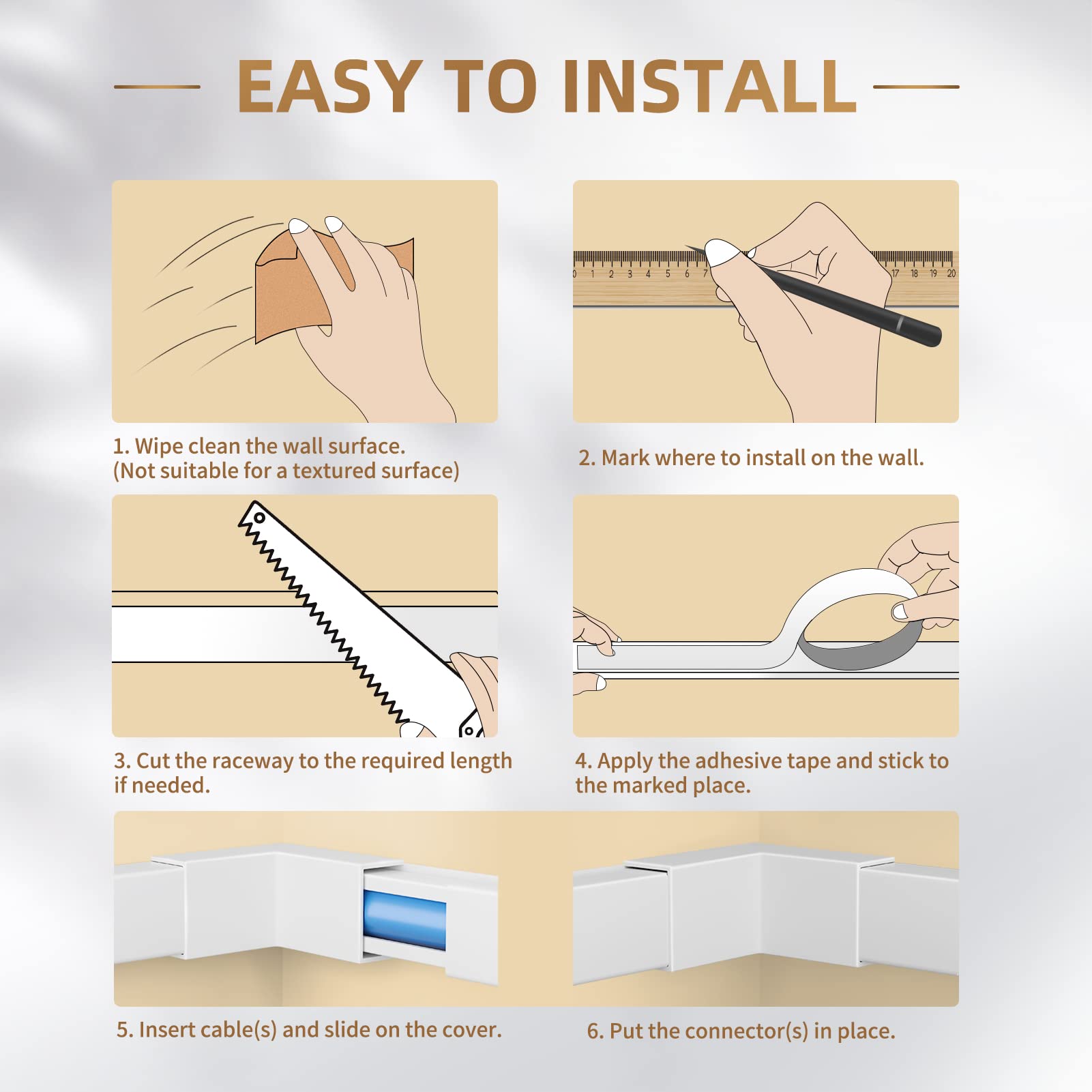 EASY TO INSTALL

0 1 2 3 4 5 6 7 17 18 19 20

1. Wipe clean the wall surface.
(Not suitable for a textured surface)

2. Mark where to install on the wall.

3. Cut the raceway to the required length if needed.

4. Apply the adhesive tape and stick to the marked place.

5. Insert cable(s) and slide on the cover.

6. Put the connector(s) in place.