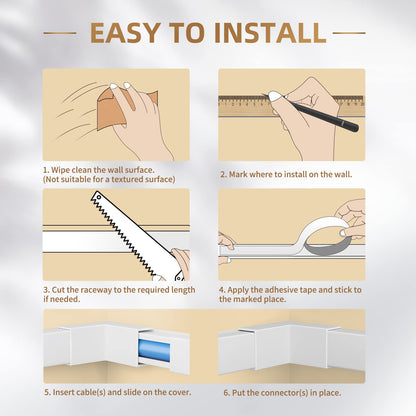 EASY TO INSTALL

1. Wipe clean the wall surface.
(Not suitable for a textured surface)

2. Mark where to install on the wall.

3. Cut the raceway to the required length if needed.

4. Apply the adhesive tape and stick to the marked place.

5. Insert cable(s) and slide on the cover.

6. Put the connector(s) in place.