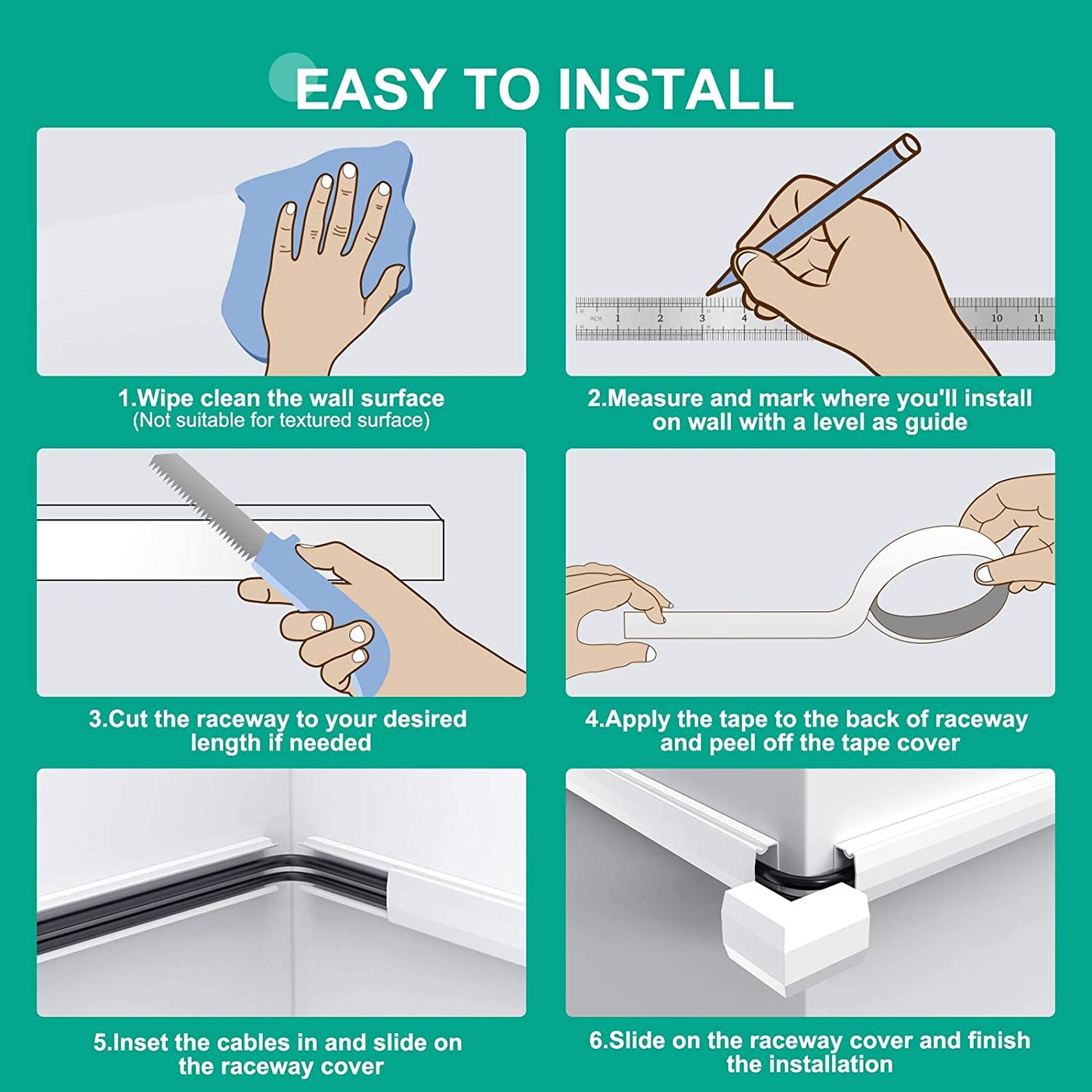 EASY TO INSTALL

1.Wipe clean the wall surface
(Not suitable for textured surface)

INCH 1 2 3 4 10 11

2.Measure and mark where you'll install on wall with a level as guide

3.Cut the raceway to your desired length if needed

4.Apply the tape to the back of raceway and peel off the tape cover

5.Inset the cables in and slide on the raceway cover

6.Slide on the raceway cover and finish the installation