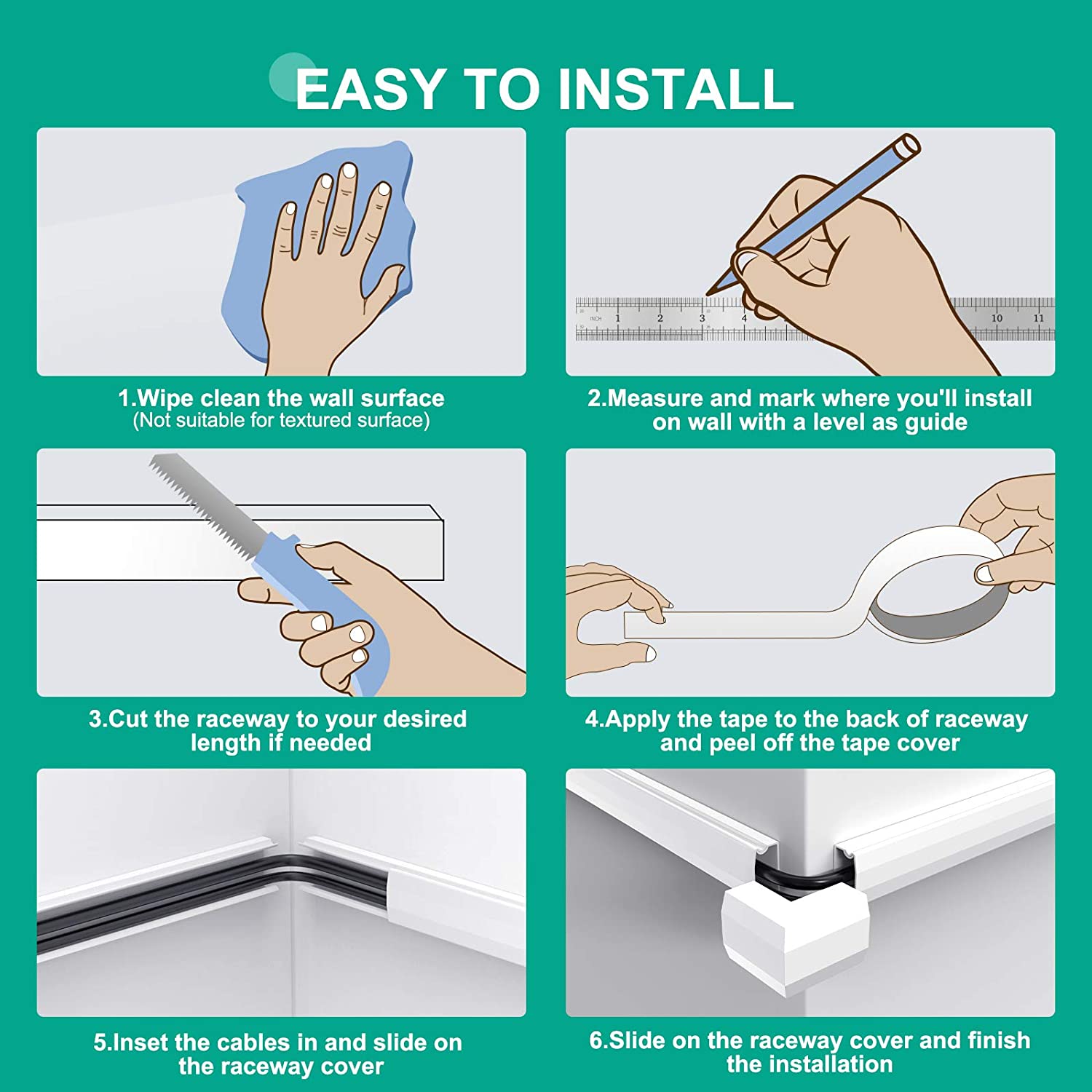 EASY TO INSTALL

INCH 1 2 3 4 10 11

1.Wipe clean the wall surface
(Not suitable for textured surface)

2.Measure and mark where you'll install on wall with a level as guide

3.Cut the raceway to your desired length if needed

4.Apply the tape to the back of raceway and peel off the tape cover

5.Inset the cables in and slide on the raceway cover

6.Slide on the raceway cover and finish the installation