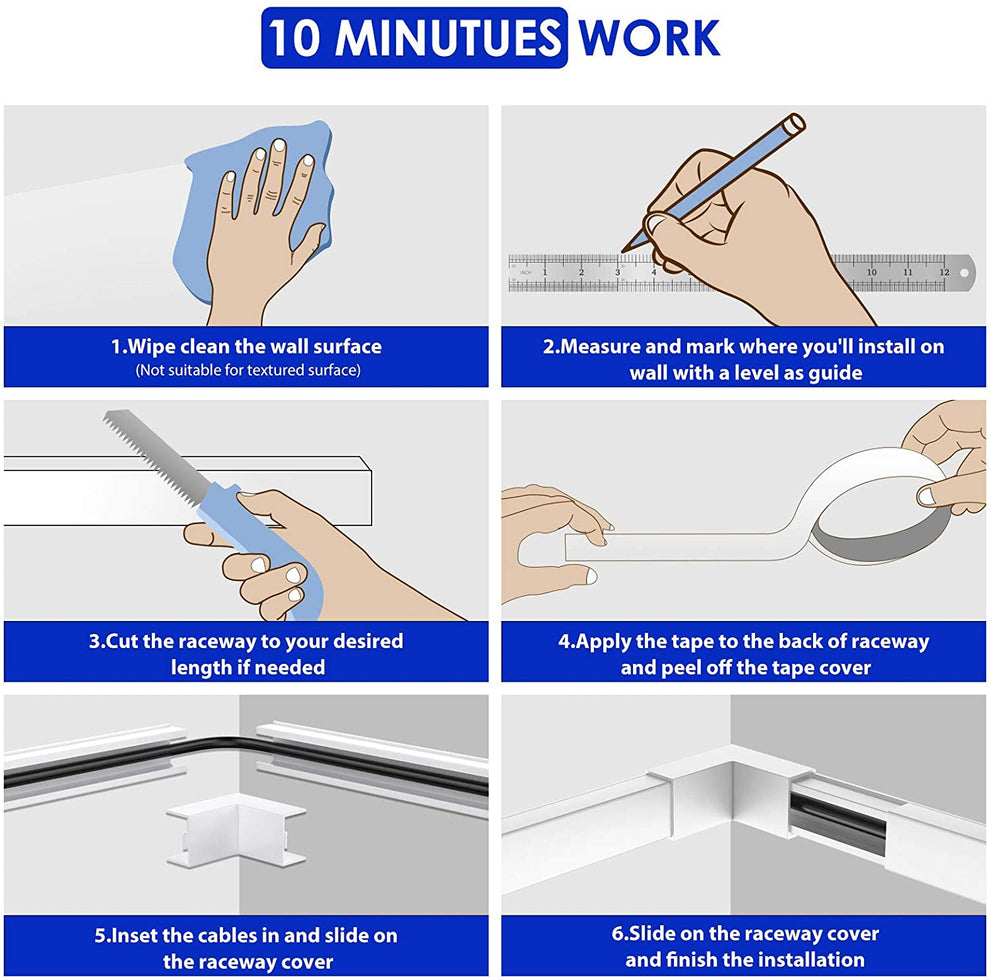 10 MINUTUES WORK

INCH 1 2 3 4 10 11 12

1.Wipe clean the wall surface
(Not suitable for textured surface)

2.Measure and mark where you'll install on wall with a level as guide

3.Cut the raceway to your desired length if needed

4.Apply the tape to the back of raceway and peel off the tape cover

5.Inset the cables in and slide on the raceway cover

6.Slide on the raceway cover and finish the installation