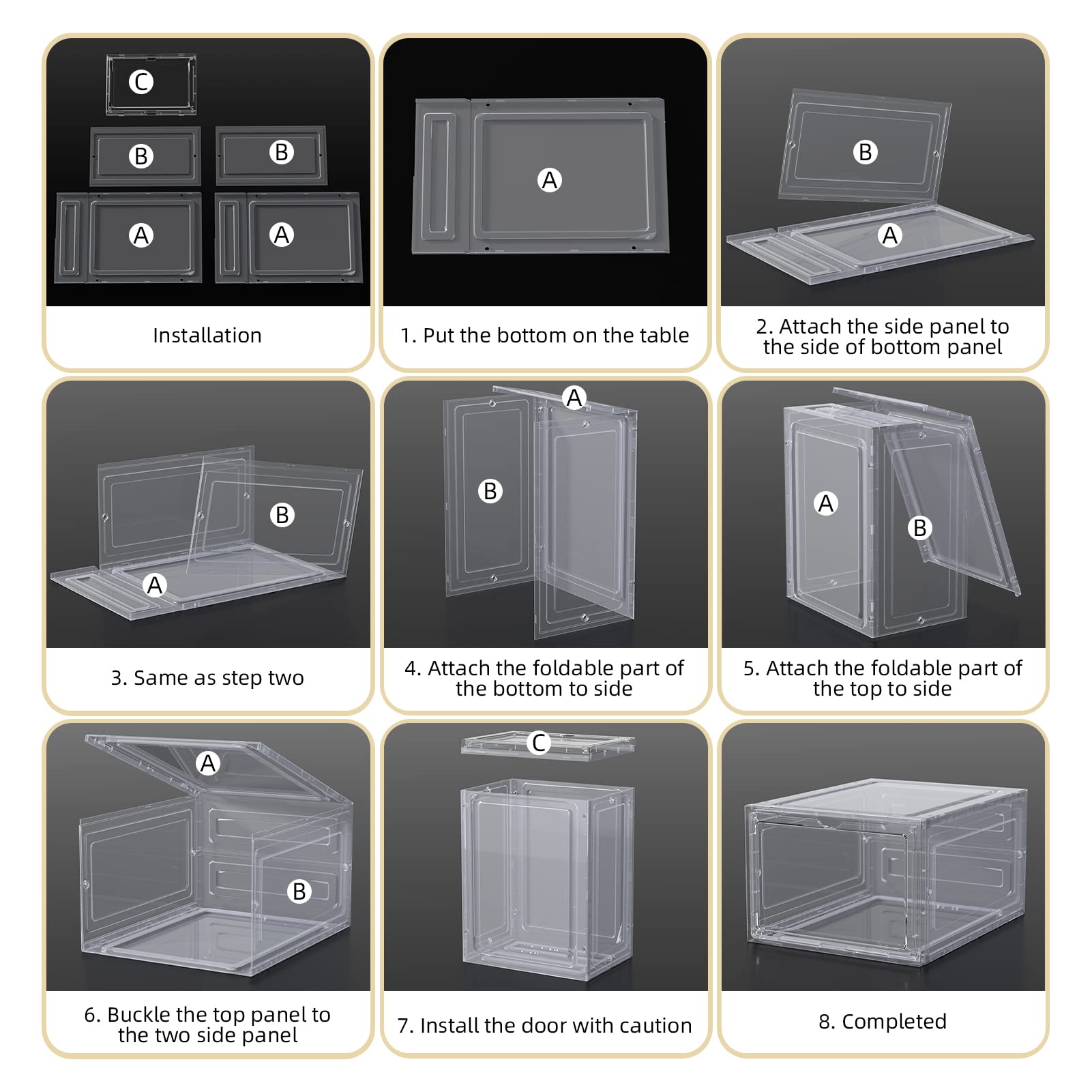 C
B
B
A
A
Installation

A
1. Put the bottom on the table

B
A
2. Attach the side panel to the side of bottom panel

B
A
3. Same as step two

A
B
4. Attach the foldable part of the bottom to side

A
B
5. Attach the foldable part of the top to side

A
B
6. Buckle the top panel to the two side panel

C
7. Install the door with caution

8. Completed