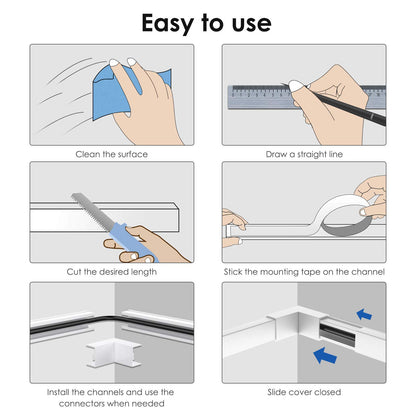 Easy to use

Clean the surface

Draw a straight line

Cut the desired length

Stick the mounting tape on the channel

Install the channels and use the connectors when needed

Slide cover closed