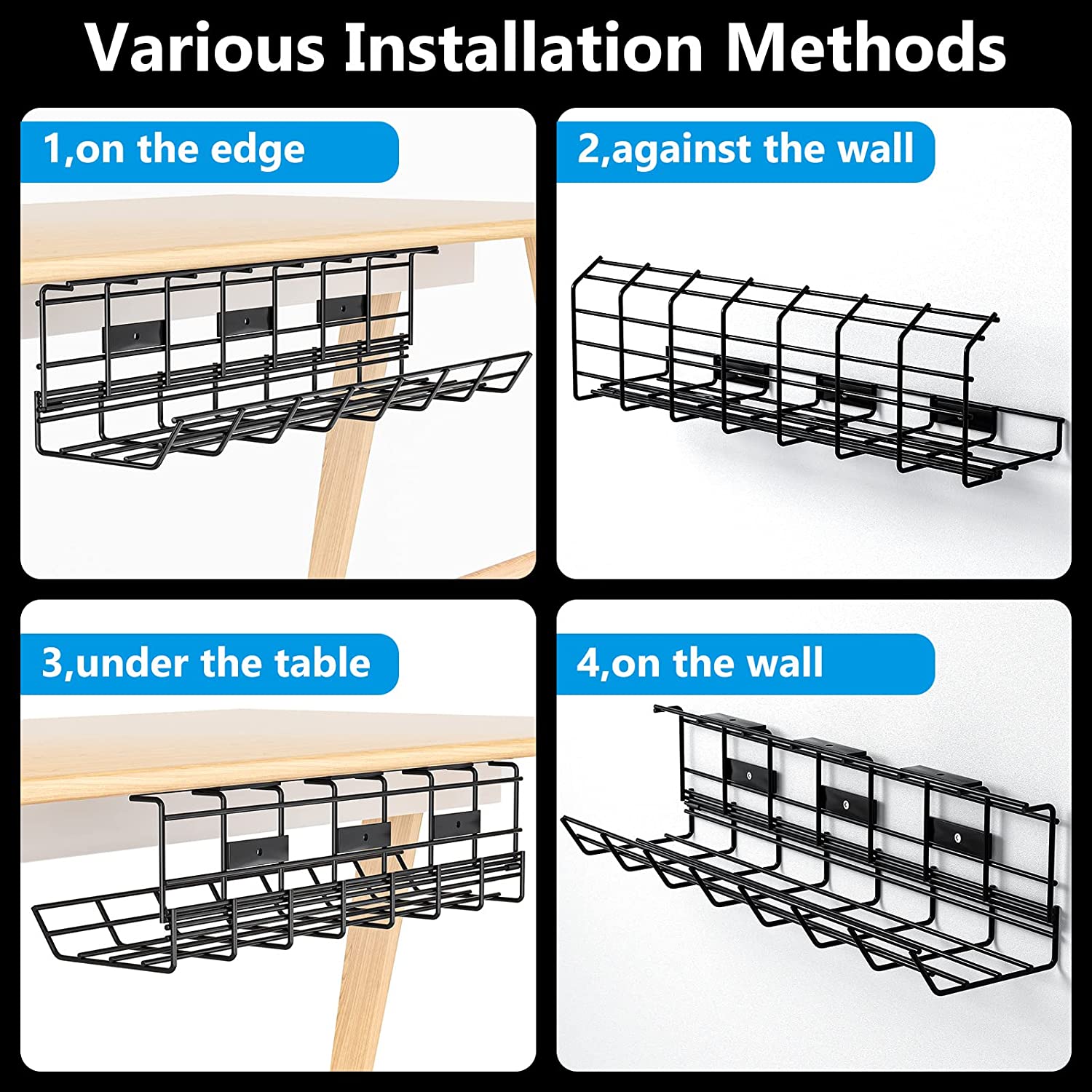 Various Installation Methods

1,on the edge

2,against the wall

3,under the table

4,on the wall