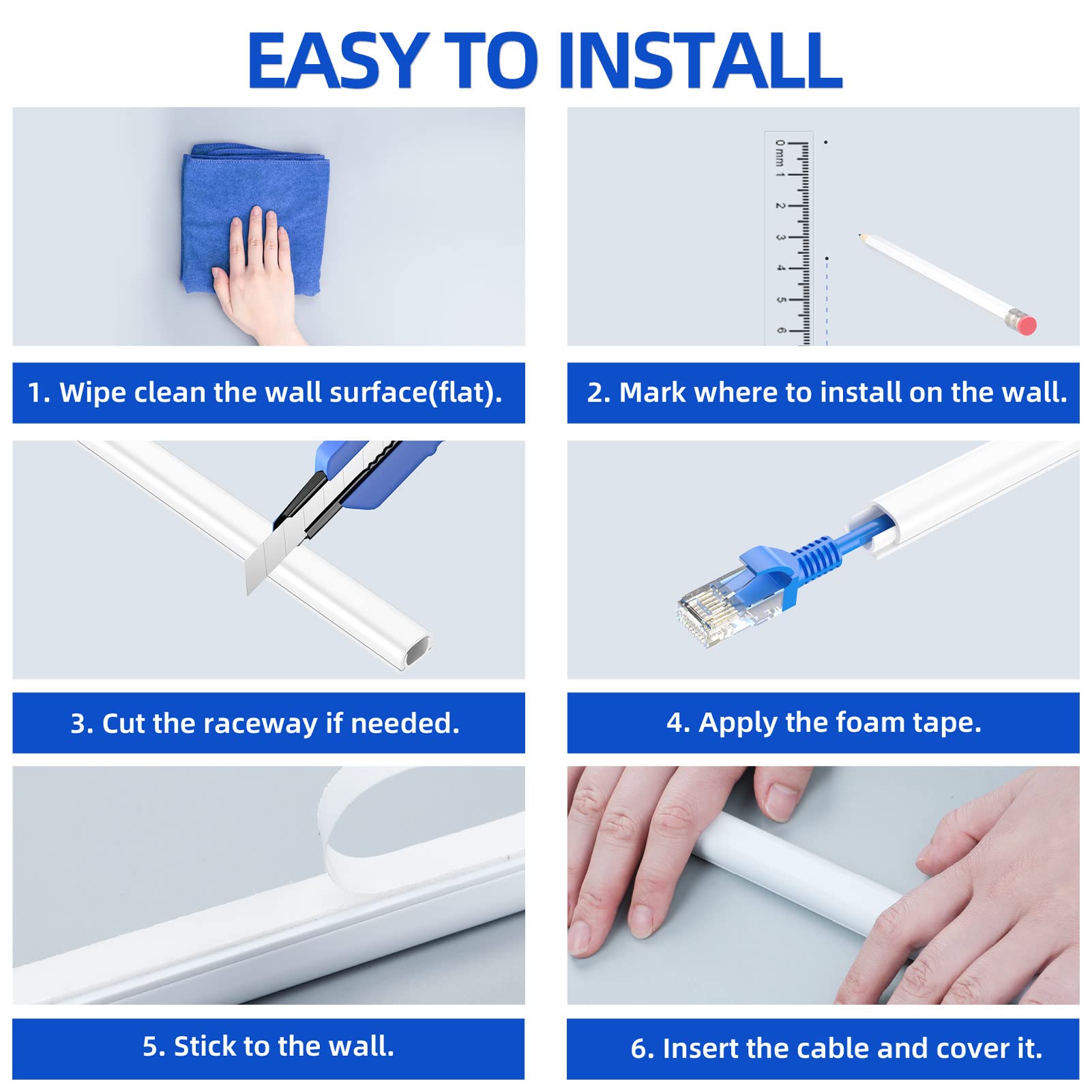 EASY TO INSTALL

0 mm 1 2 3 4 5 6

1. Wipe clean the wall surface(flat).

2. Mark where to install on the wall.

3. Cut the raceway if needed.

4. Apply the foam tape.

5. Stick to the wall.

6. Insert the cable and cover it.