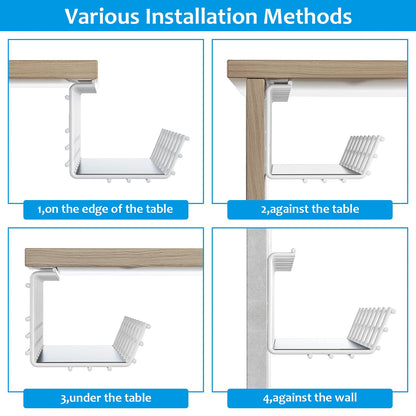 Various Installation Methods

1,on the edge of the table

2,against the table

3,under the table

4,against the wall